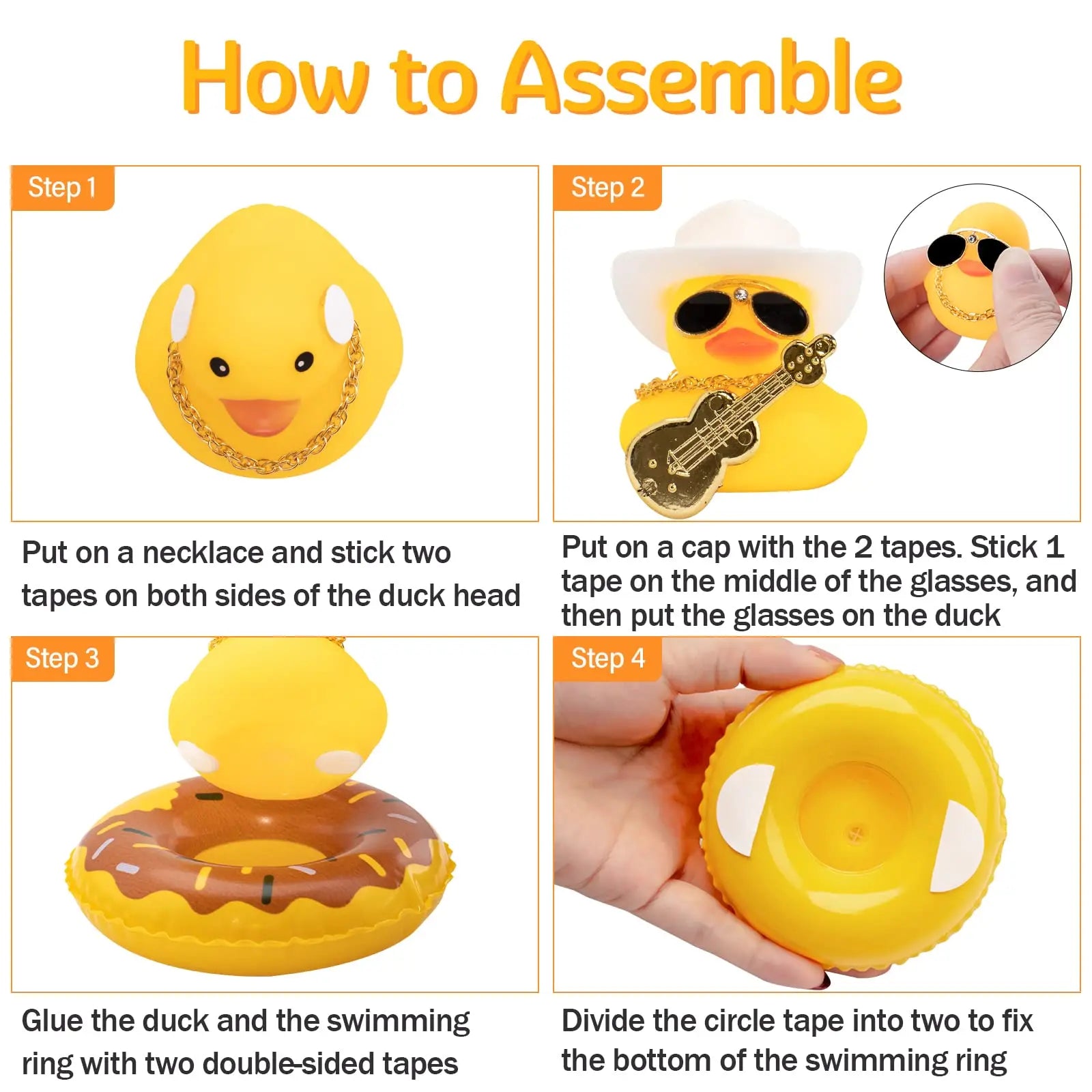 How to Assemble

Step 1

Put on a necklace and stick two tapes on both sides of the duck head

Step 2

Put on a cap with the 2 tapes. Stick 1 tape on the middle of the glasses, and then put the glasses on the duck

Step 3

Glue the duck and the swimming ring with two double-sided tapes

Step 4

Divide the circle tape into two to fix the bottom of the swimming ring