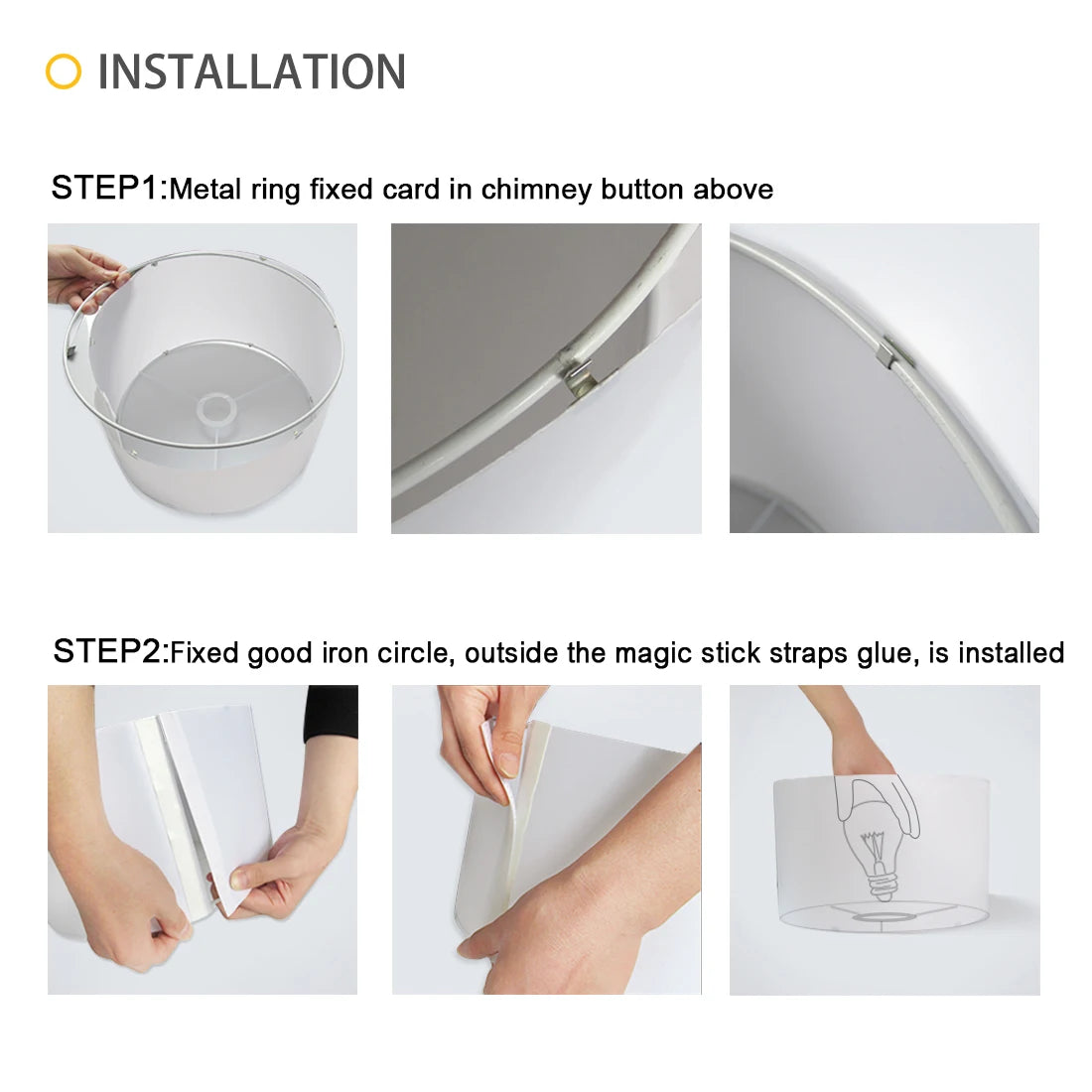 INSTALLATION

STEP1:Metal ring fixed card in chimney button above

STEP2:Fixed good iron circle, outside the magic stick straps glue, is installed