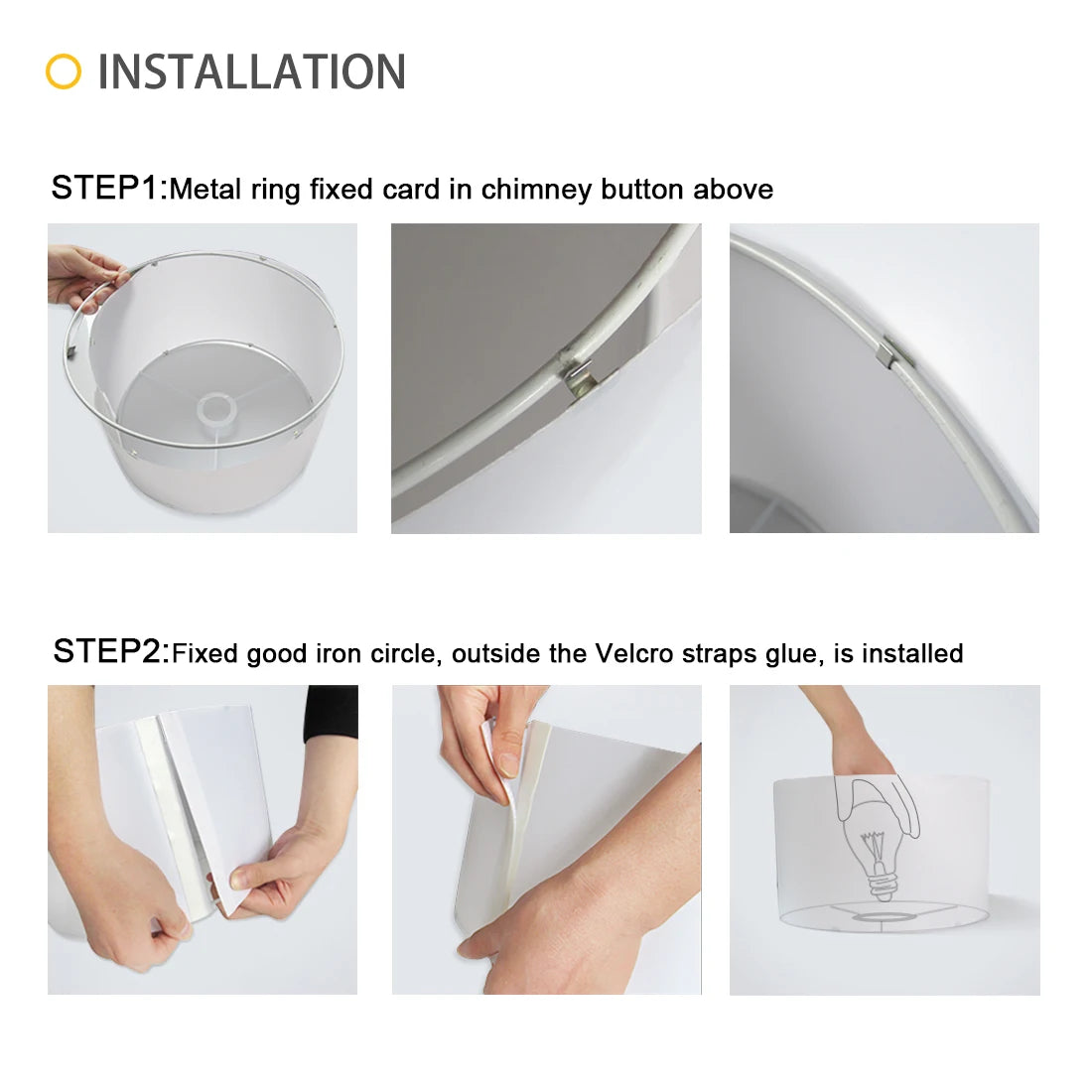 INSTALLATION

STEP1:Metal ring fixed card in chimney button above

STEP2:Fixed good iron circle, outside the Velcro straps glue, is installed