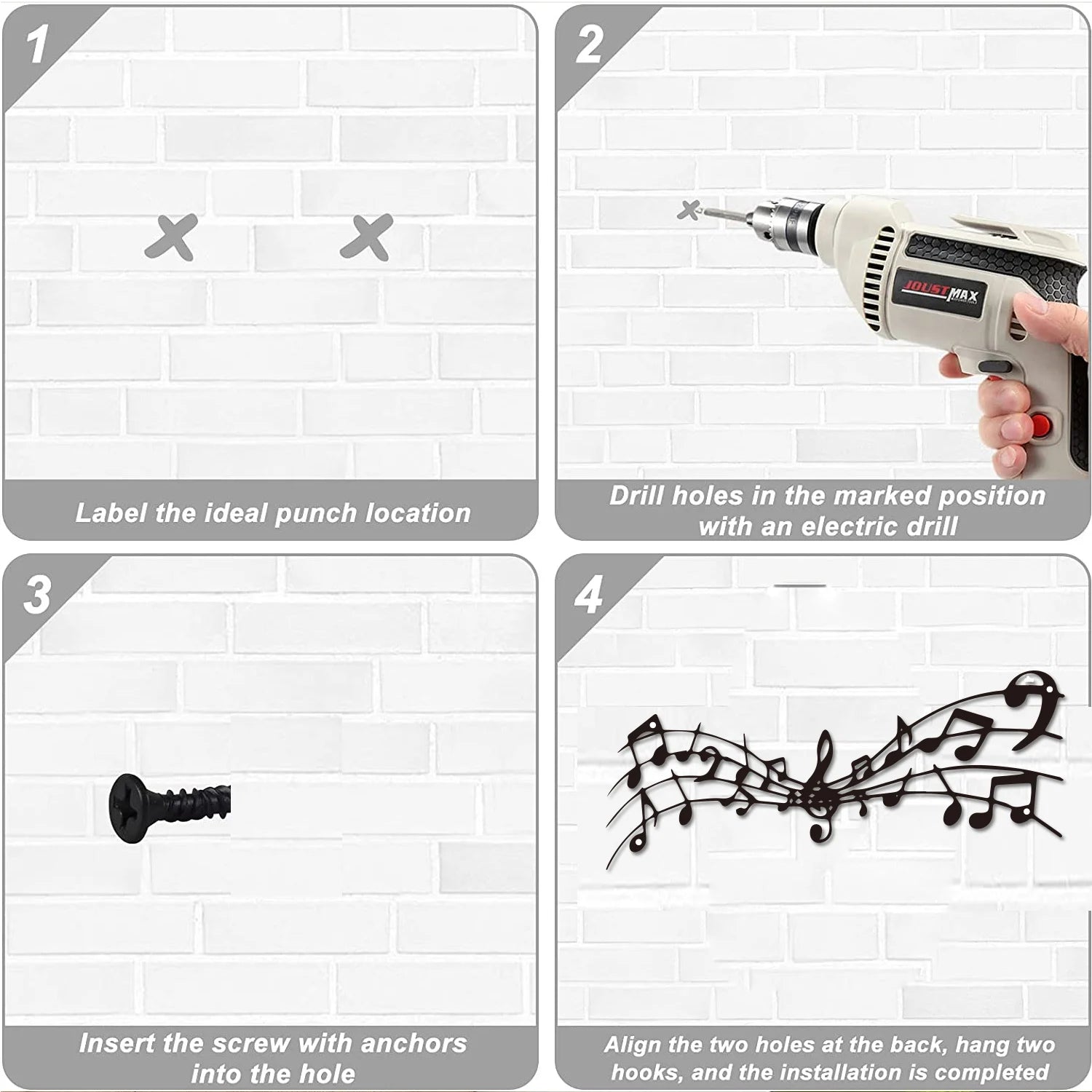 1

Label the ideal punch location

2

JOUSTMAX

Drill holes in the marked position with an electric drill

3

Insert the screw with anchors into the hole

4

Align the two holes at the back, hang two hooks, and the installation is completed