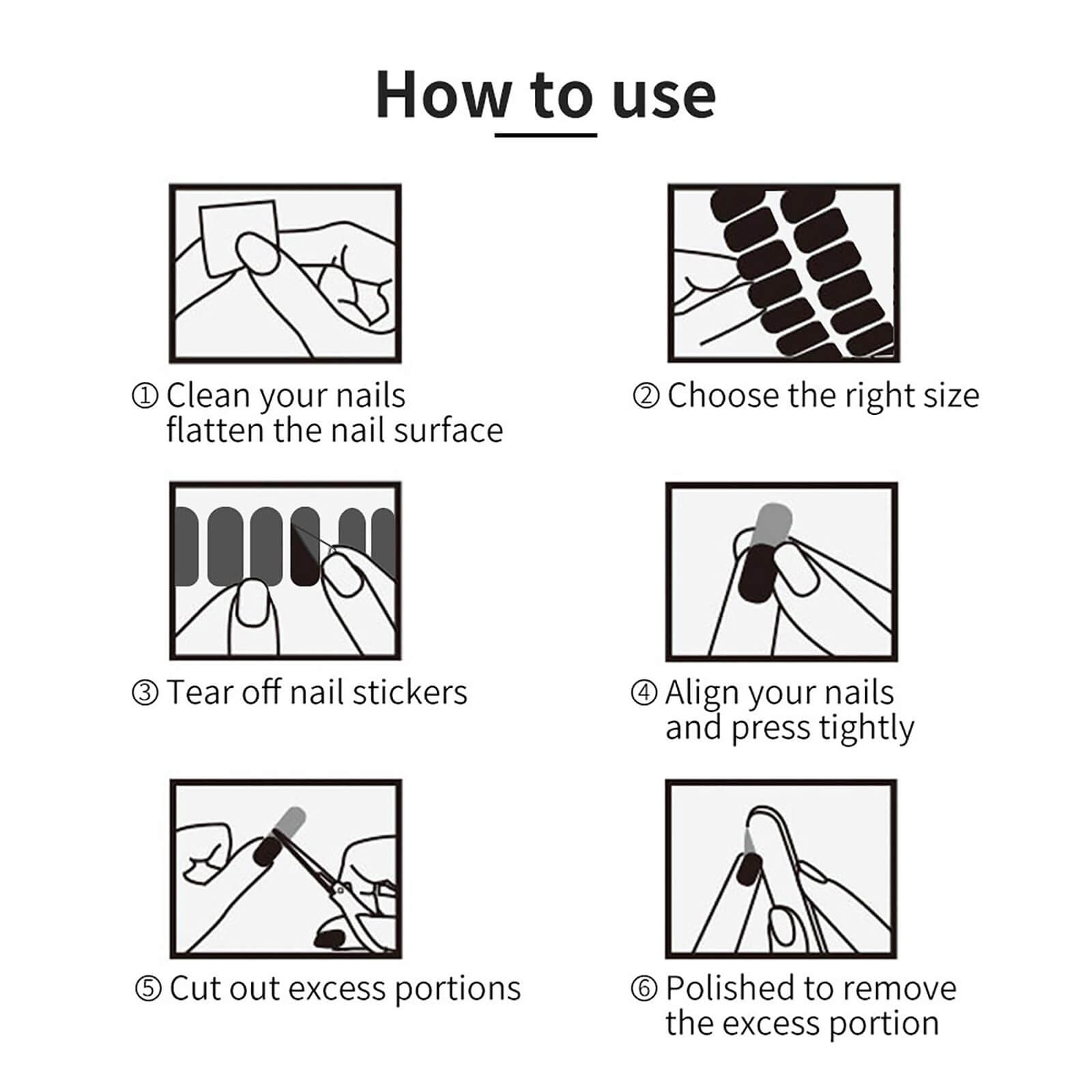 How to use

① Clean your nails
flatten the nail surface

② Choose the right size

③ Tear off nail stickers

④ Align your nails
and press tightly

⑤ Cut out excess portions

⑥ Polished to remove
the excess portion