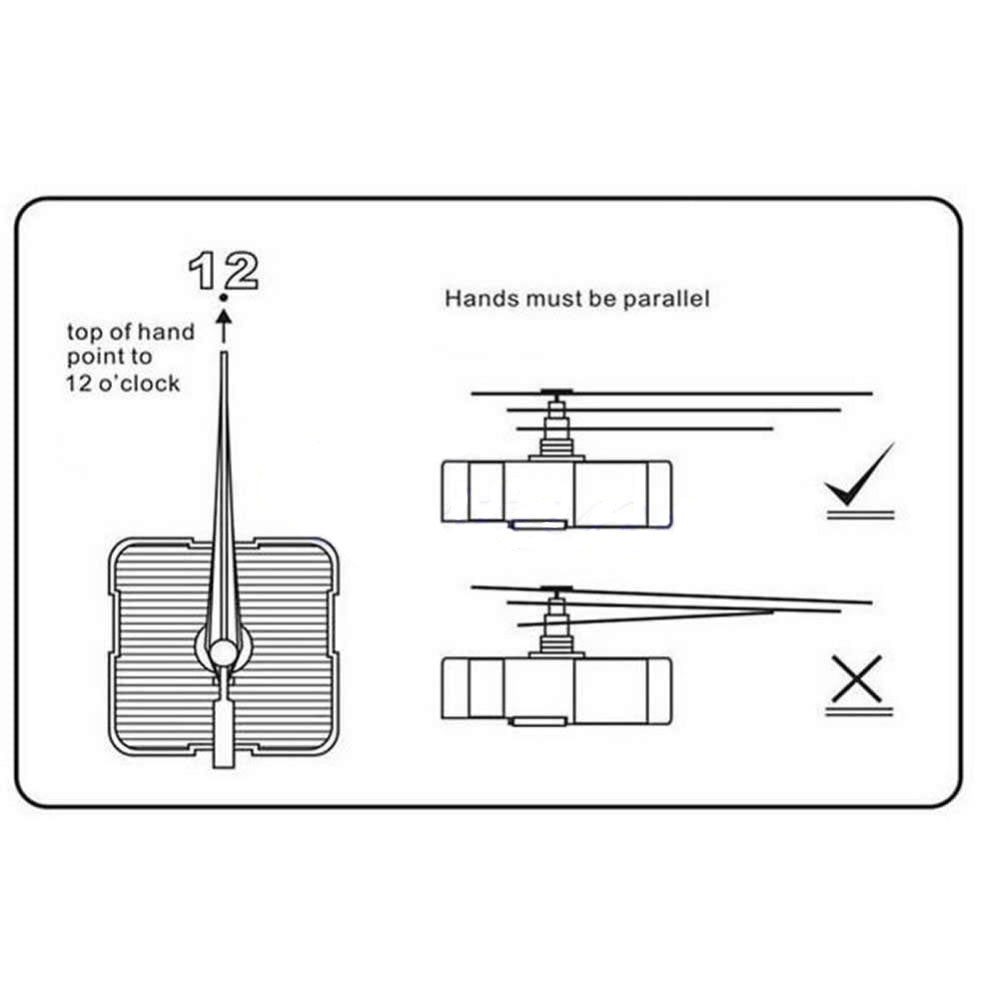 12

top of hand point to 12 o'clock

Hands must be parallel