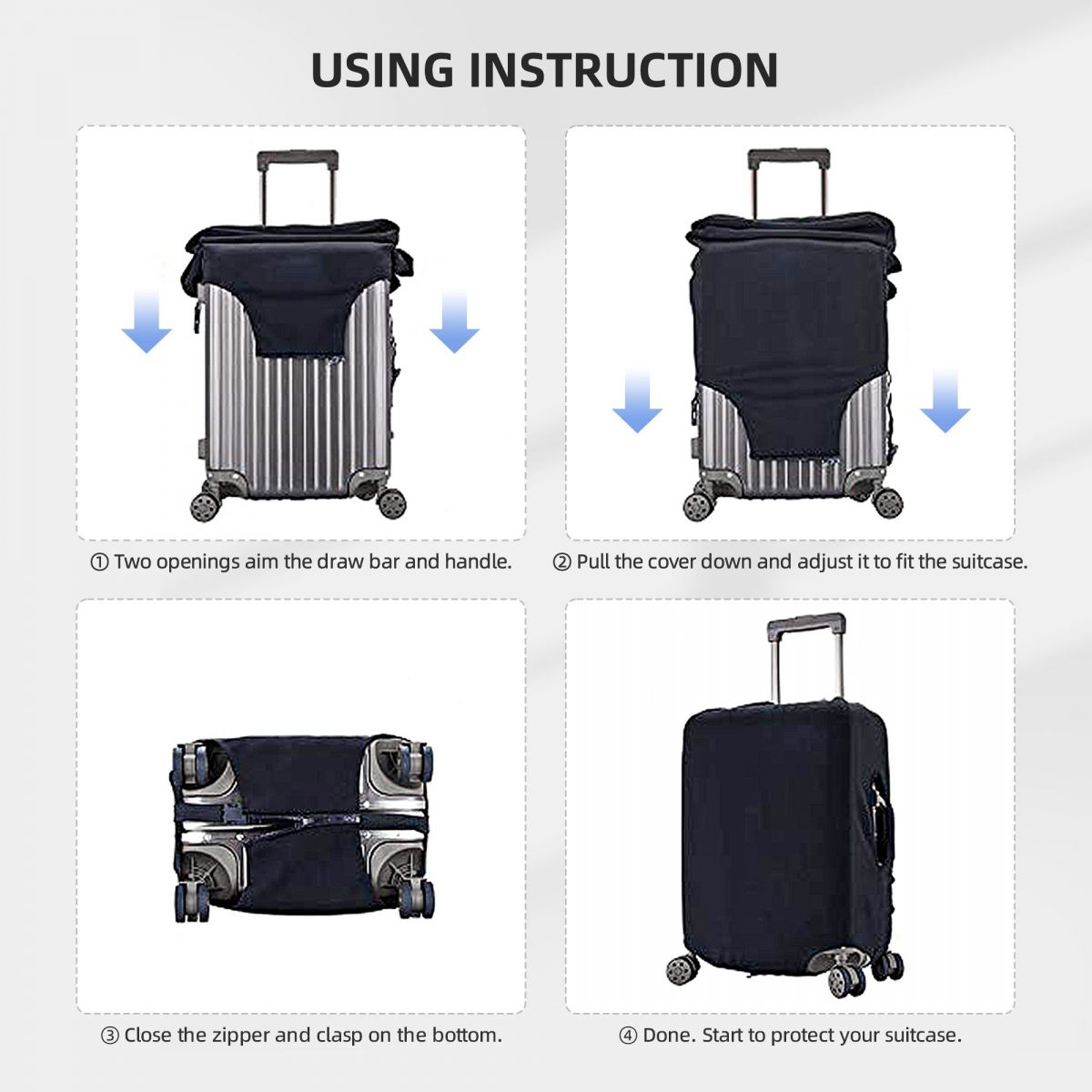 USING INSTRUCTION

① Two openings aim the draw bar and handle.

② Pull the cover down and adjust it to fit the suitcase.

③ Close the zipper and clasp on the bottom.

④ Done. Start to protect your suitcase.