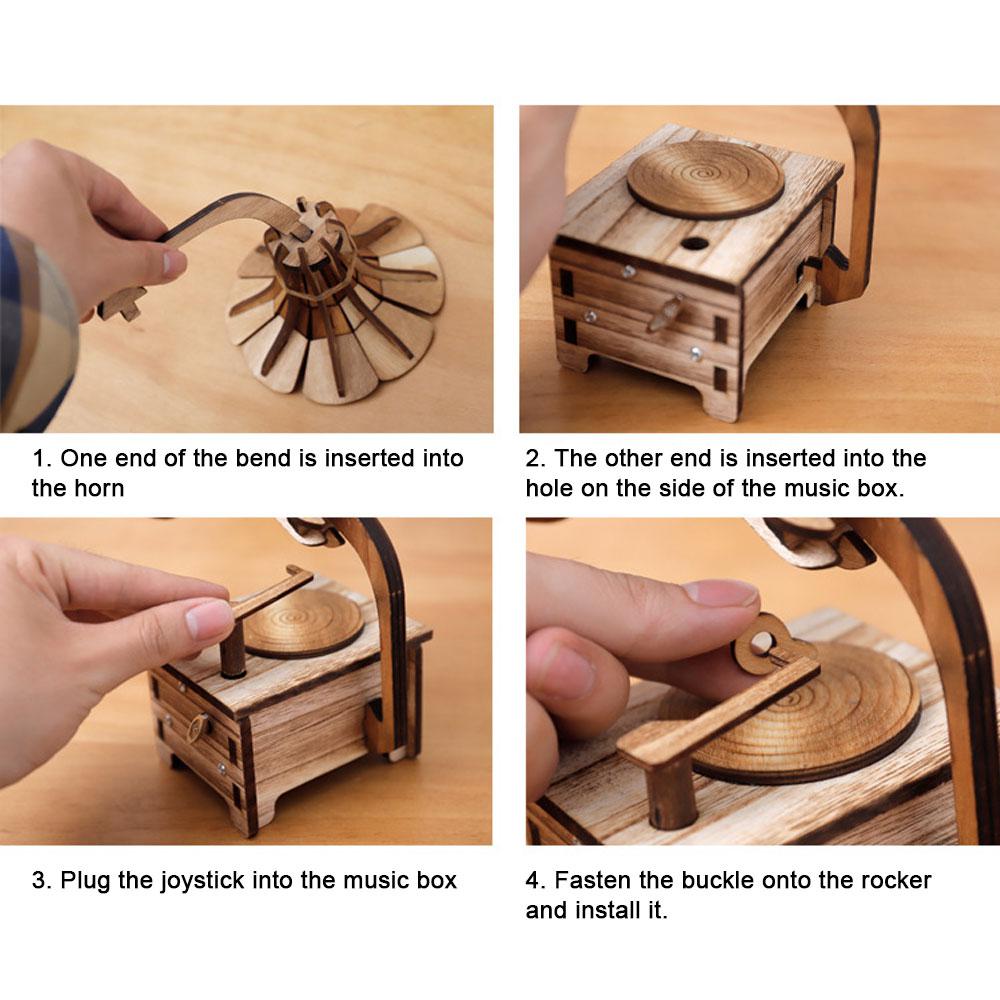 1. One end of the bend is inserted into the horn

2. The other end is inserted into the hole on the side of the music box.

3. Plug the joystick into the music box

4. Fasten the buckle onto the rocker and install it.