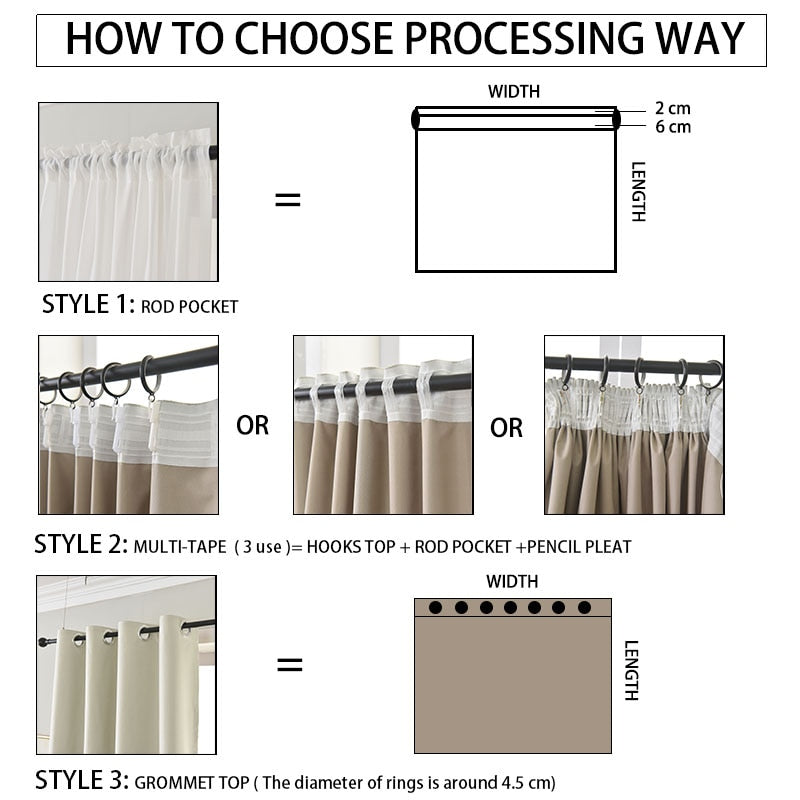 HOW TO CHOOSE PROCESSING WAY

=

WIDTH

2 cm

6 cm

LENGTH

STYLE 1: ROD POCKET

OR

OR

STYLE 2: MULTI-TAPE ( 3 use )= HOOKS TOP + ROD POCKET +PENCIL PLEAT

=

WIDTH

LENGTH

STYLE 3: GROMMET TOP ( The diameter of rings is around 4.5 cm)