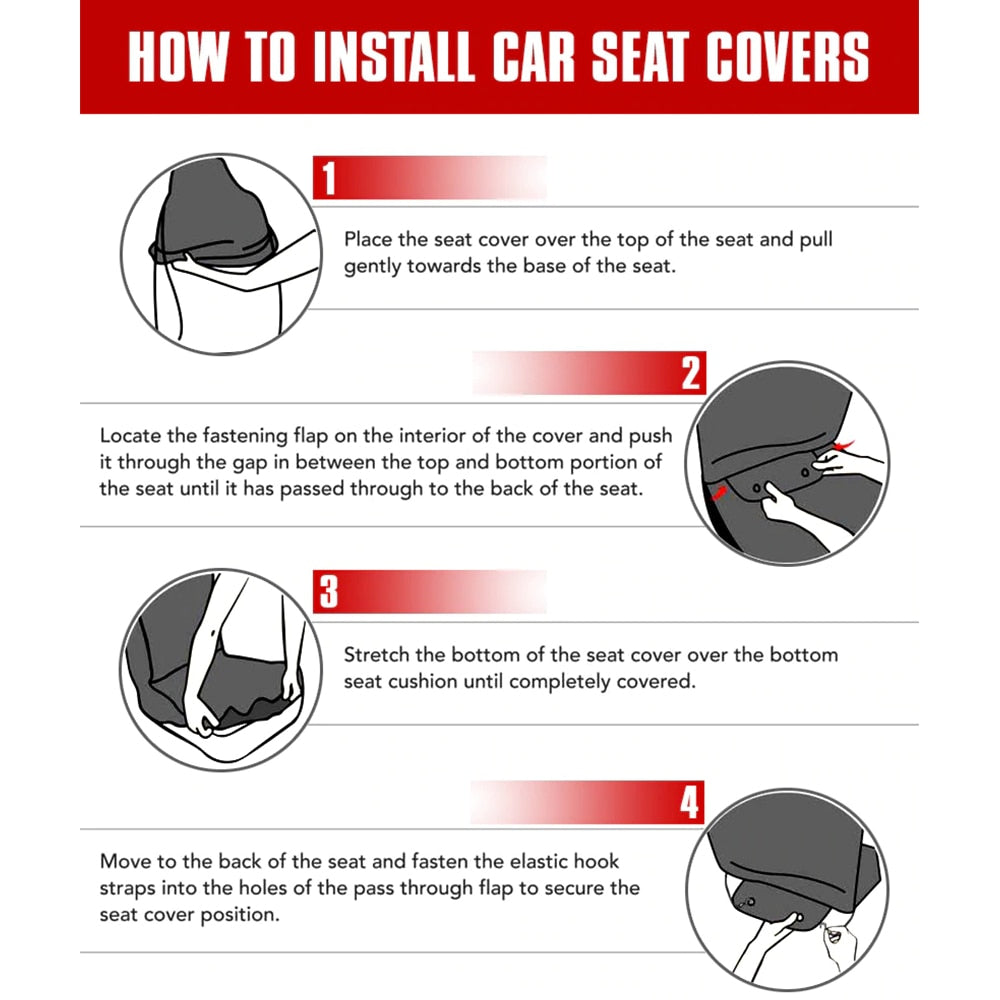 HOW TO INSTALL CAR SEAT COVERS

1

Place the seat cover over the top of the seat and pull gently towards the base of the seat.

2

Locate the fastening flap on the interior of the cover and push it through the gap in between the top and bottom portion of the seat until it has passed through to the back of the seat.

3

Stretch the bottom of the seat cover over the bottom seat cushion until completely covered.

4

Move to the back of the seat and fasten the elastic hook straps into the holes of the pass through flap to secure the seat cover position.