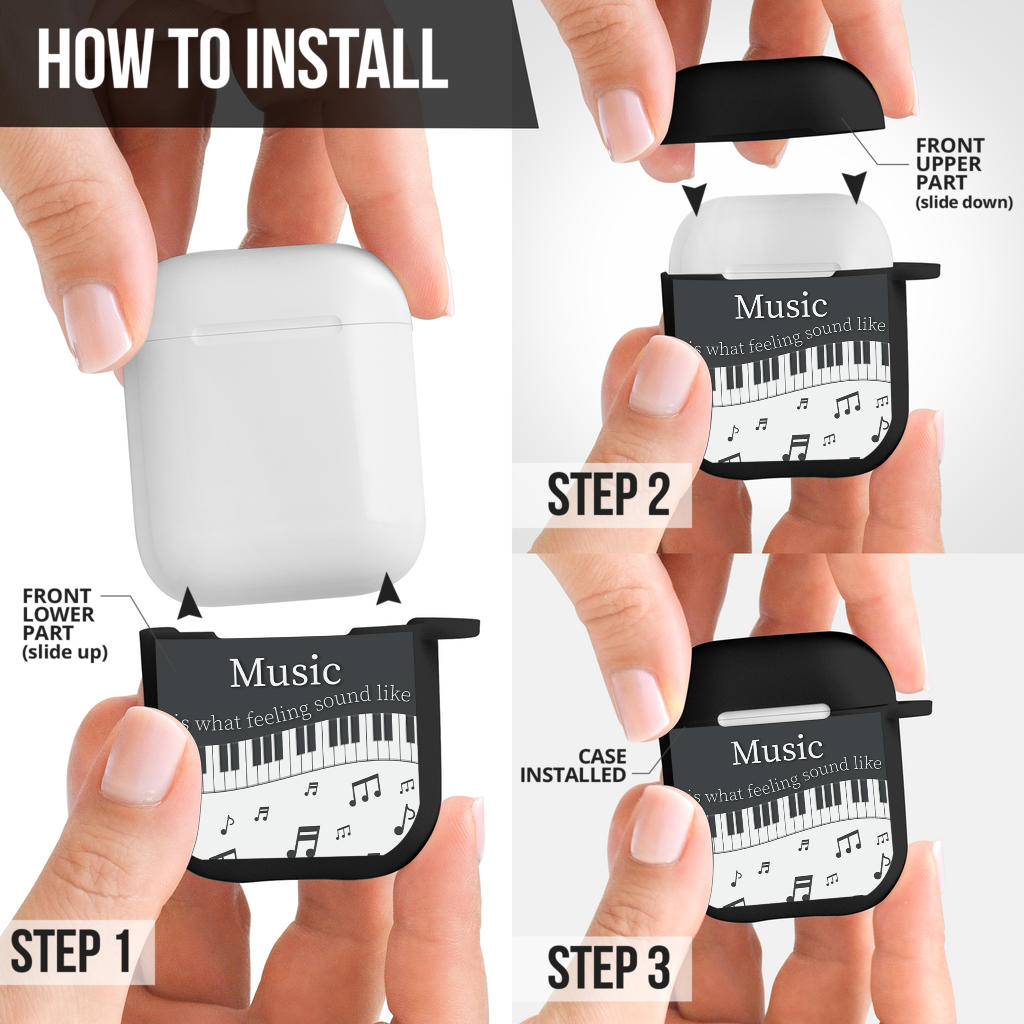 HOW TO INSTALL

FRONT LOWER PART (slide up)

Music
is what feeling sound like

STEP 1

FRONT UPPER PART (slide down)

Music
is what feeling sound like

STEP 2

CASE INSTALLED

Music
is what feeling sound like

STEP 3