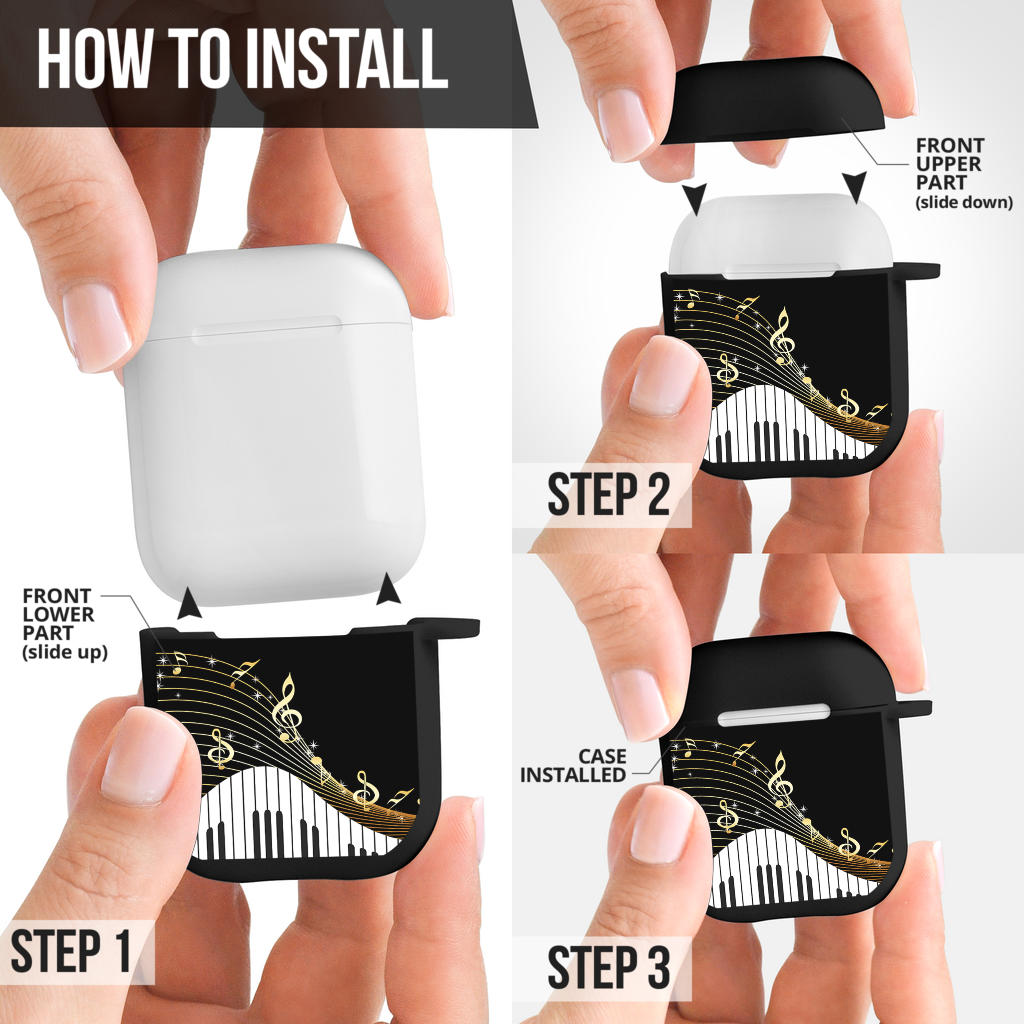 HOW TO INSTALL

FRONT LOWER PART (slide up)

STEP 1

FRONT UPPER PART (slide down)

STEP 2

CASE INSTALLED

STEP 3