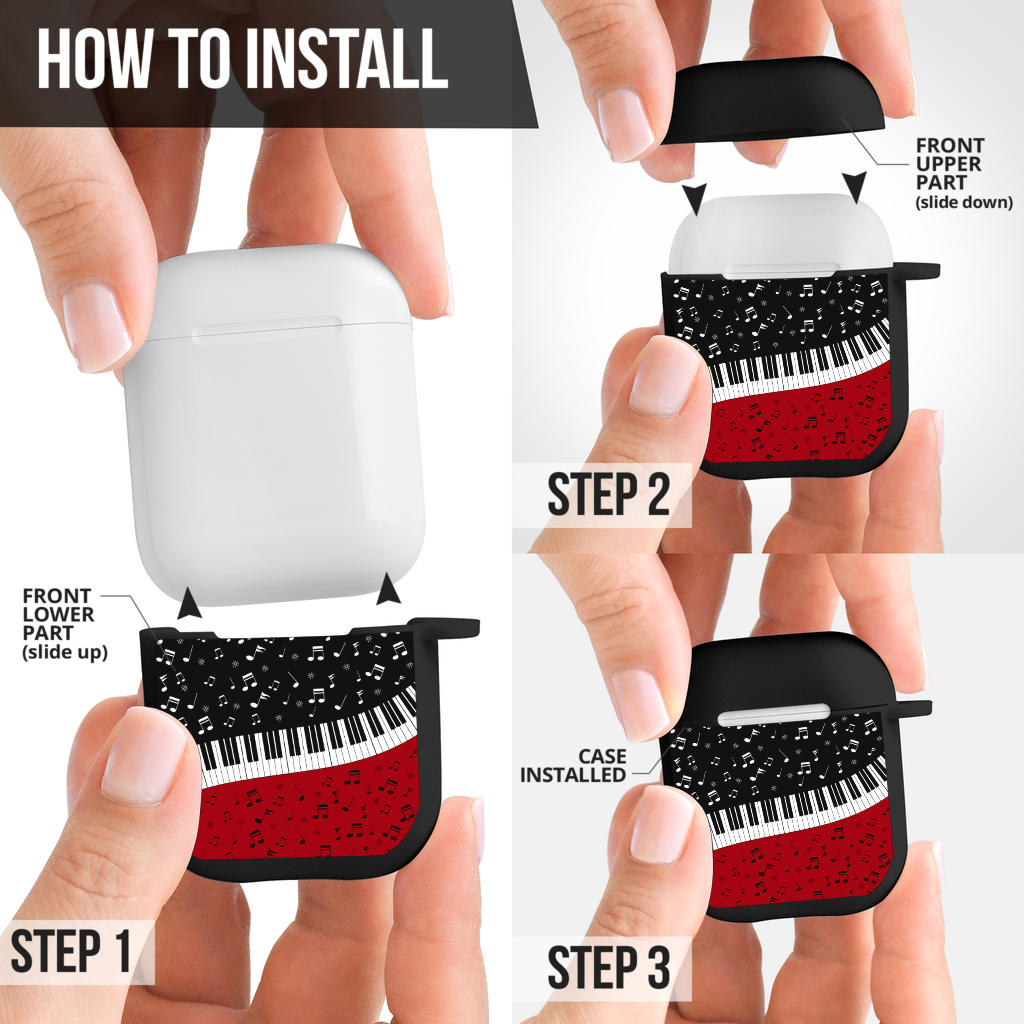 HOW TO INSTALL

FRONT LOWER PART (slide up)

STEP 1

FRONT UPPER PART (slide down)

STEP 2

CASE INSTALLED

STEP 3