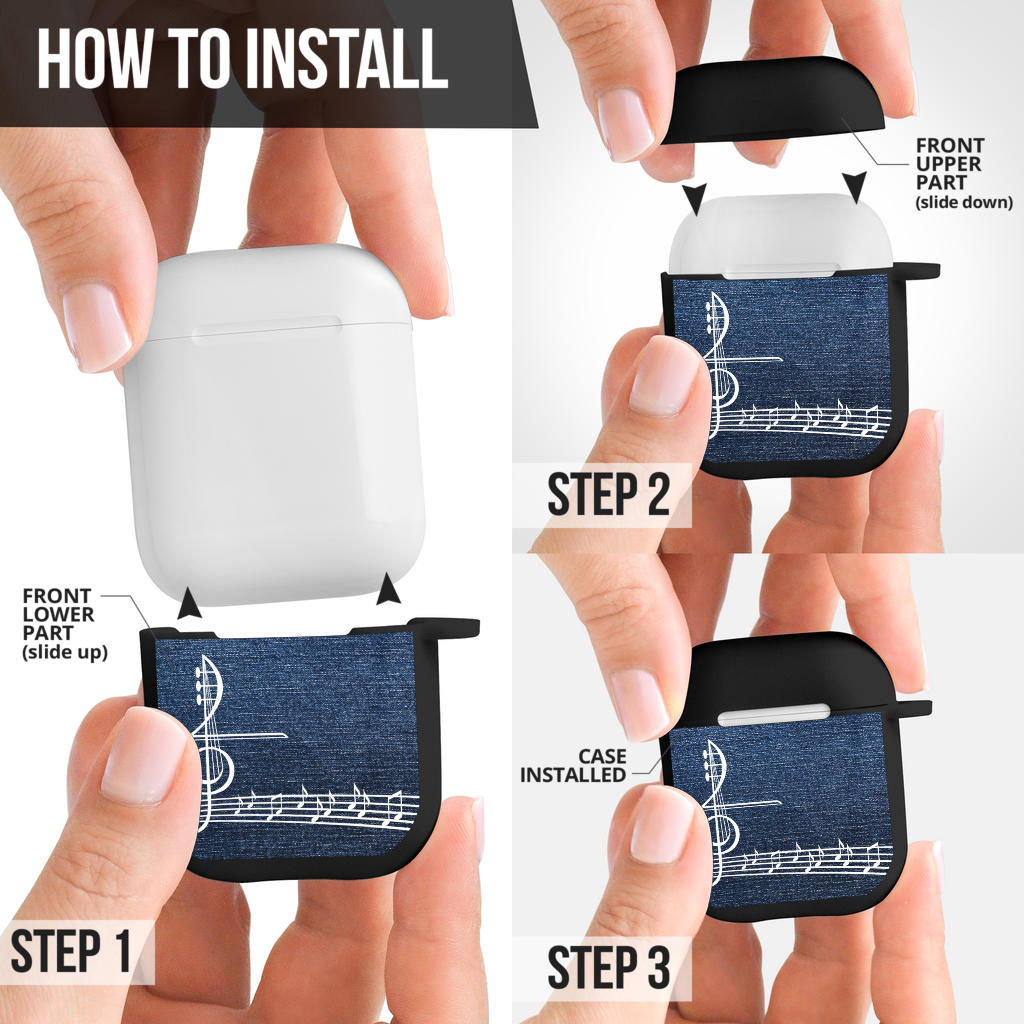 HOW TO INSTALL

FRONT LOWER PART (slide up)

STEP 1

FRONT UPPER PART (slide down)

STEP 2

CASE INSTALLED

STEP 3