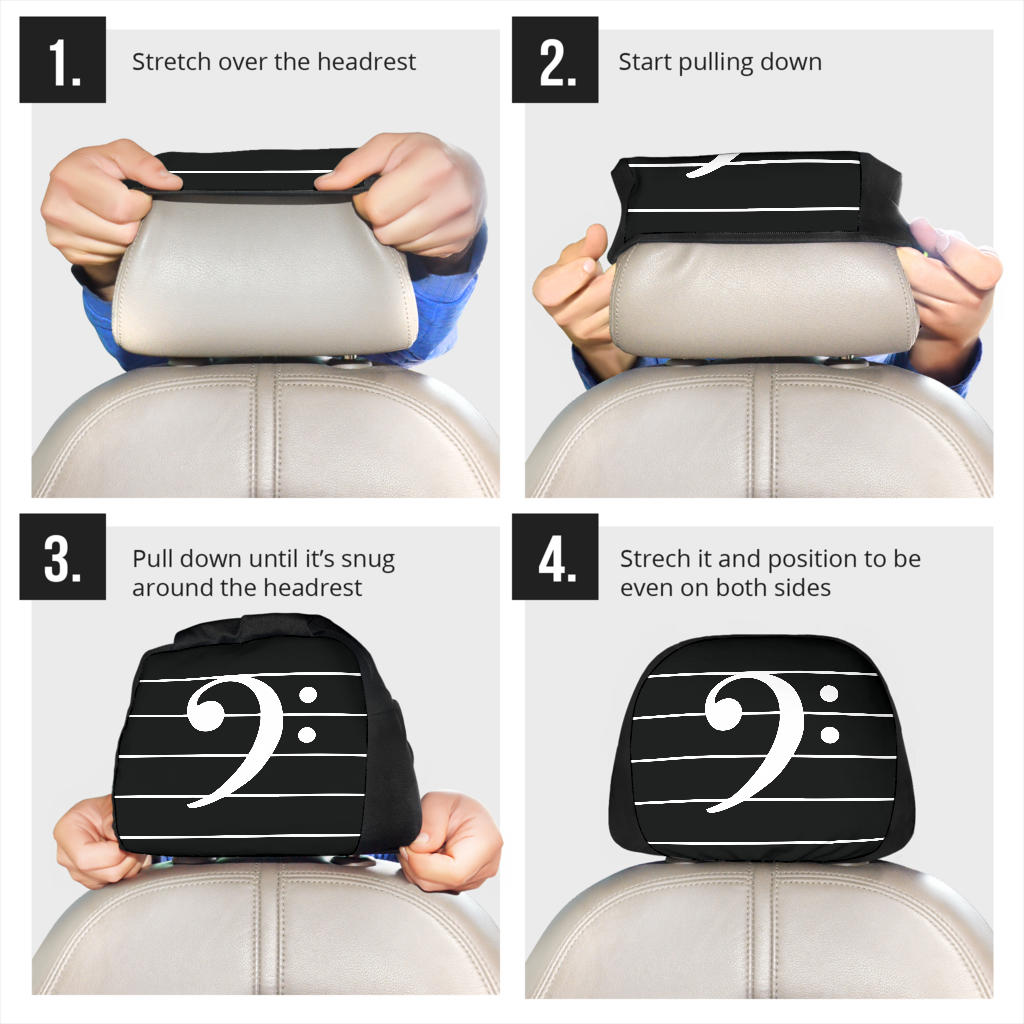 1. Stretch over the headrest

2. Start pulling down

3. Pull down until it's snug around the headrest

4. Strech it and position to be even on both sides