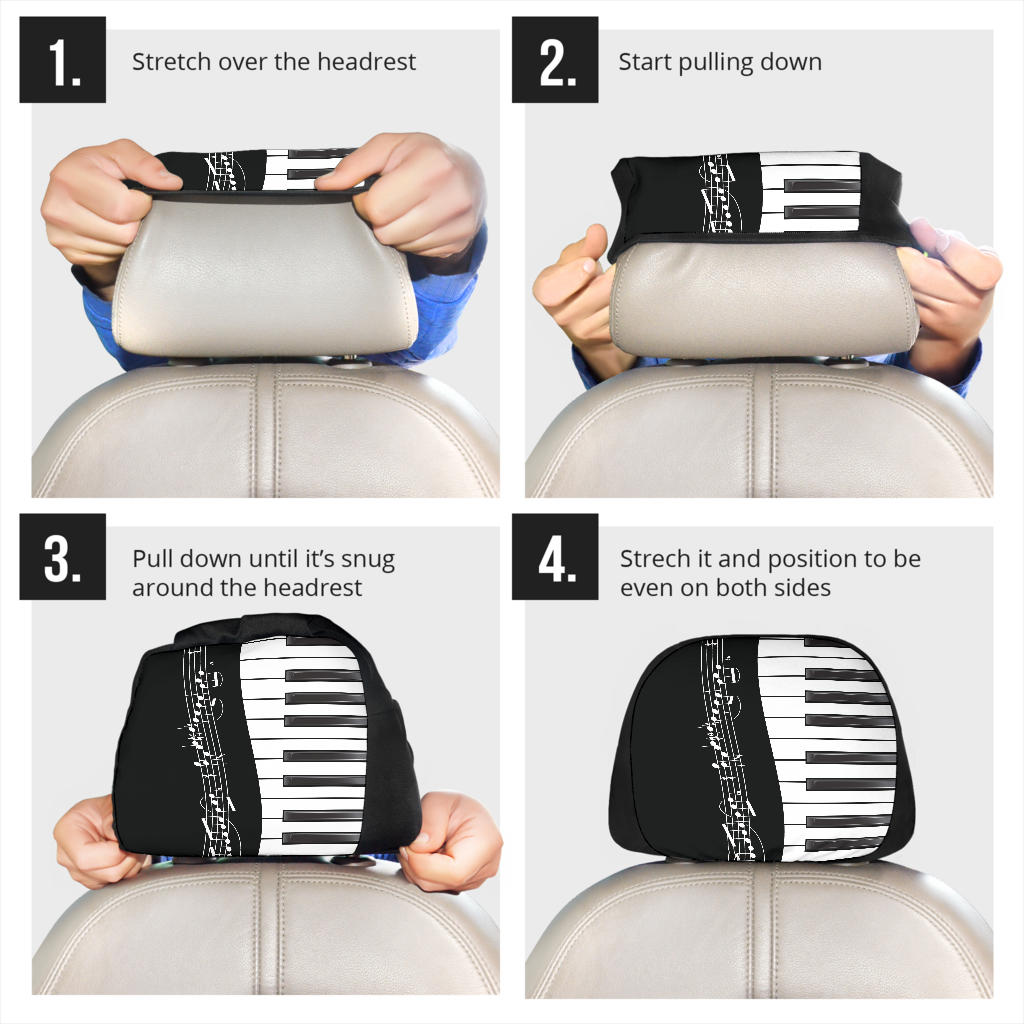 1. Stretch over the headrest

2. Start pulling down

3. Pull down until it's snug around the headrest

4. Strech it and position to be even on both sides