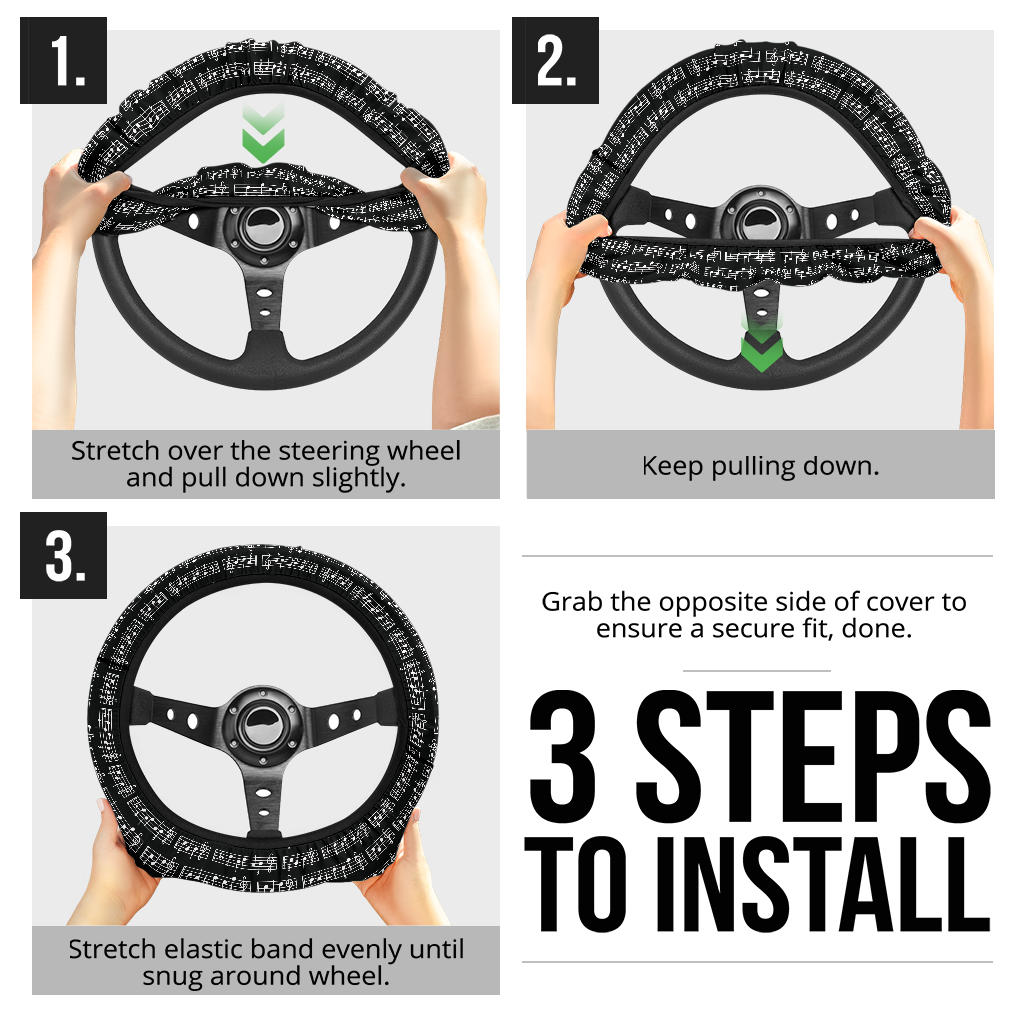 1.

Stretch over the steering wheel and pull down slightly.

2.

Keep pulling down.

3.

Stretch elastic band evenly until snug around wheel.

Grab the opposite side of cover to ensure a secure fit, done.

3 STEPS TO INSTALL