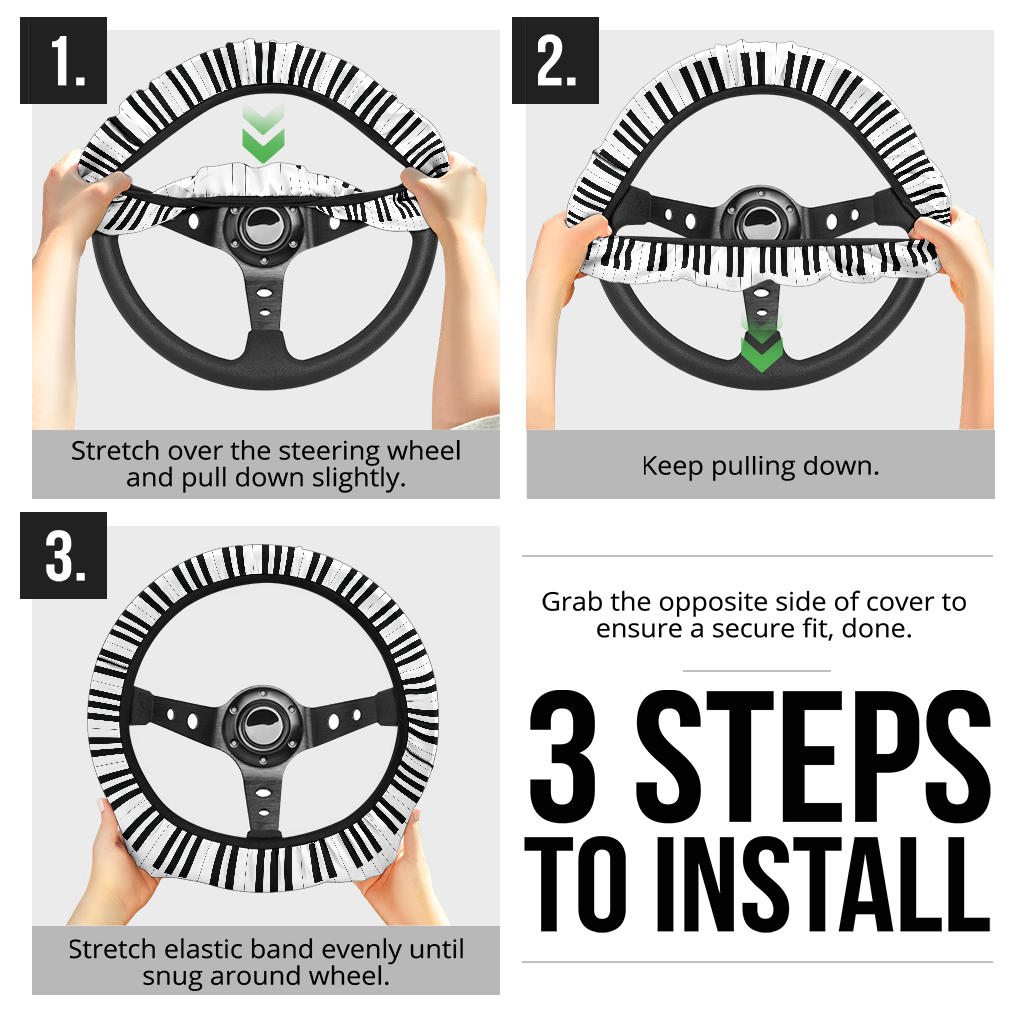 1.

Stretch over the steering wheel and pull down slightly.

2.

Keep pulling down.

3.

Stretch elastic band evenly until snug around wheel.

Grab the opposite side of cover to ensure a secure fit, done.

3 STEPS TO INSTALL