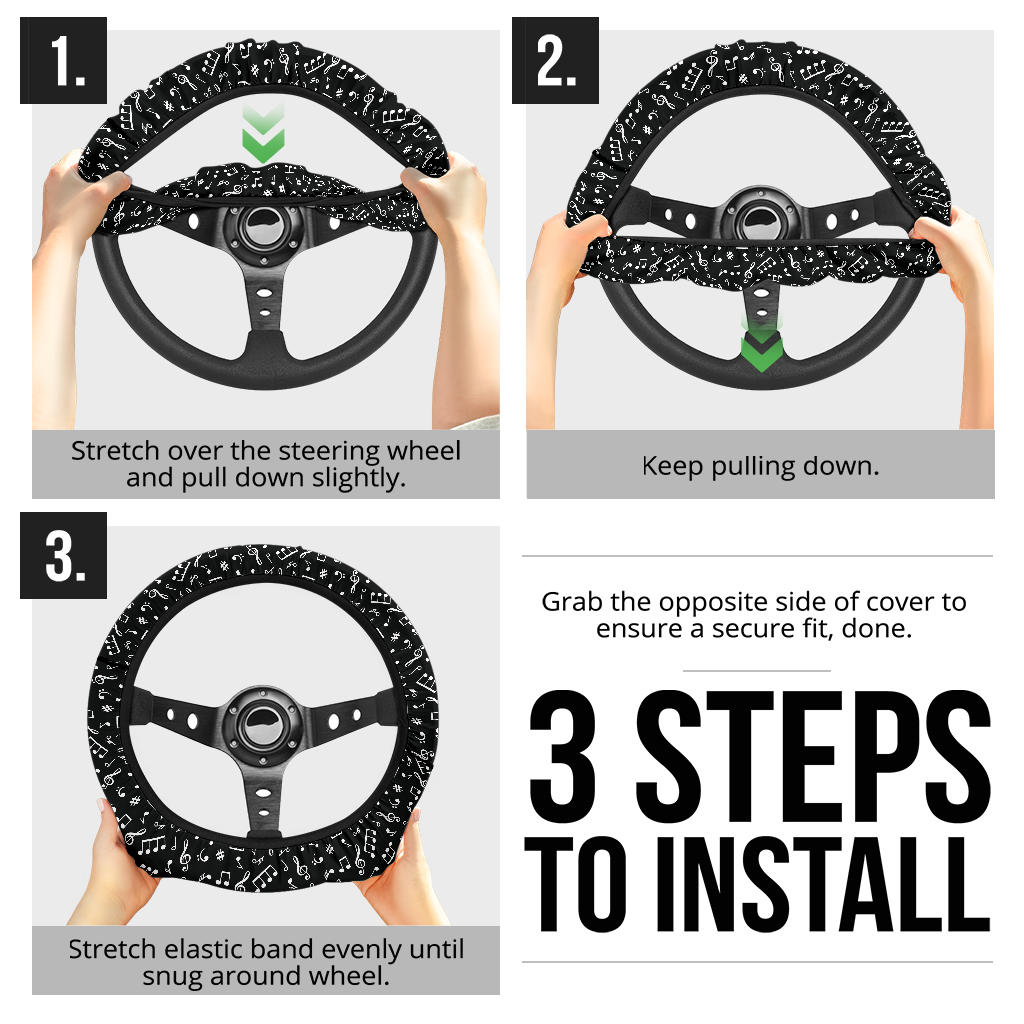 1.

Stretch over the steering wheel and pull down slightly.

2.

Keep pulling down.

3.

Stretch elastic band evenly until snug around wheel.

Grab the opposite side of cover to ensure a secure fit, done.

3 STEPS TO INSTALL