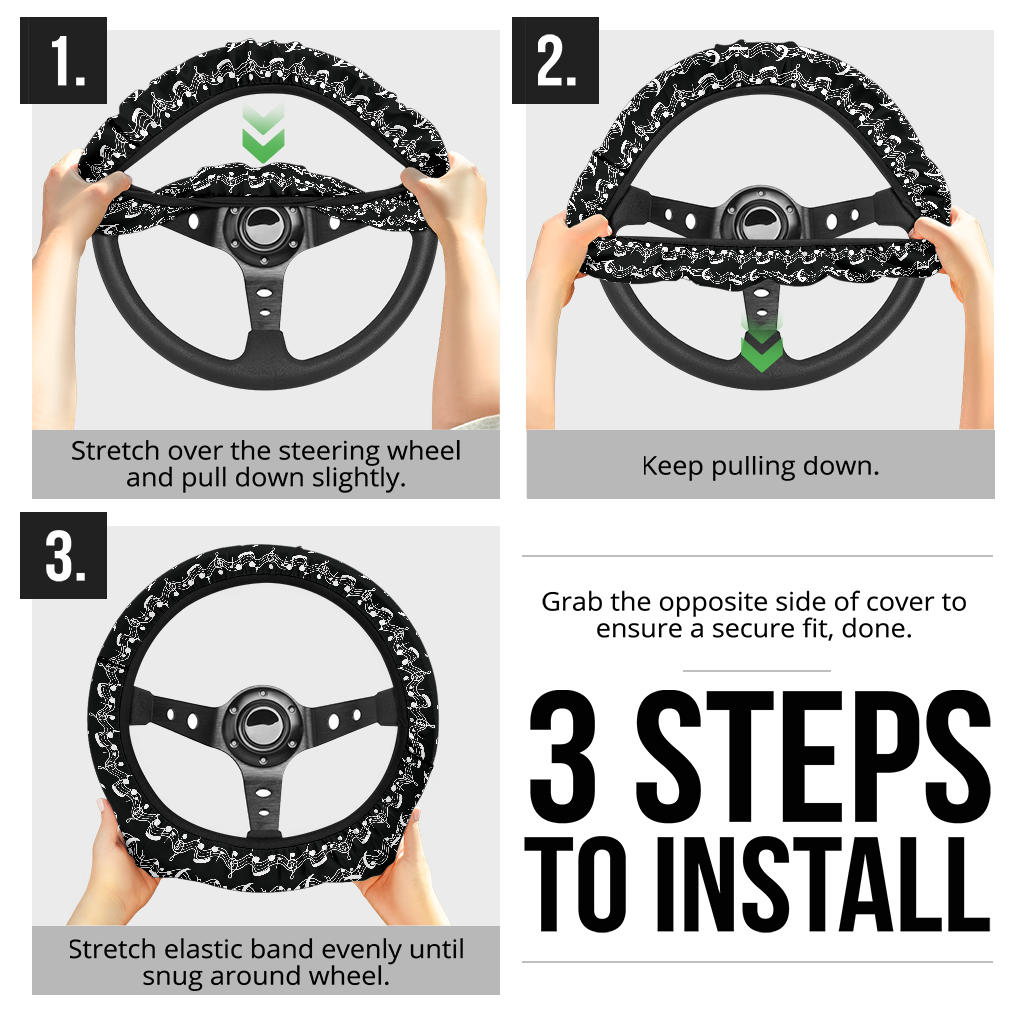 1.

Stretch over the steering wheel and pull down slightly.

2.

Keep pulling down.

3.

Stretch elastic band evenly until snug around wheel.

Grab the opposite side of cover to ensure a secure fit, done.

3 STEPS TO INSTALL