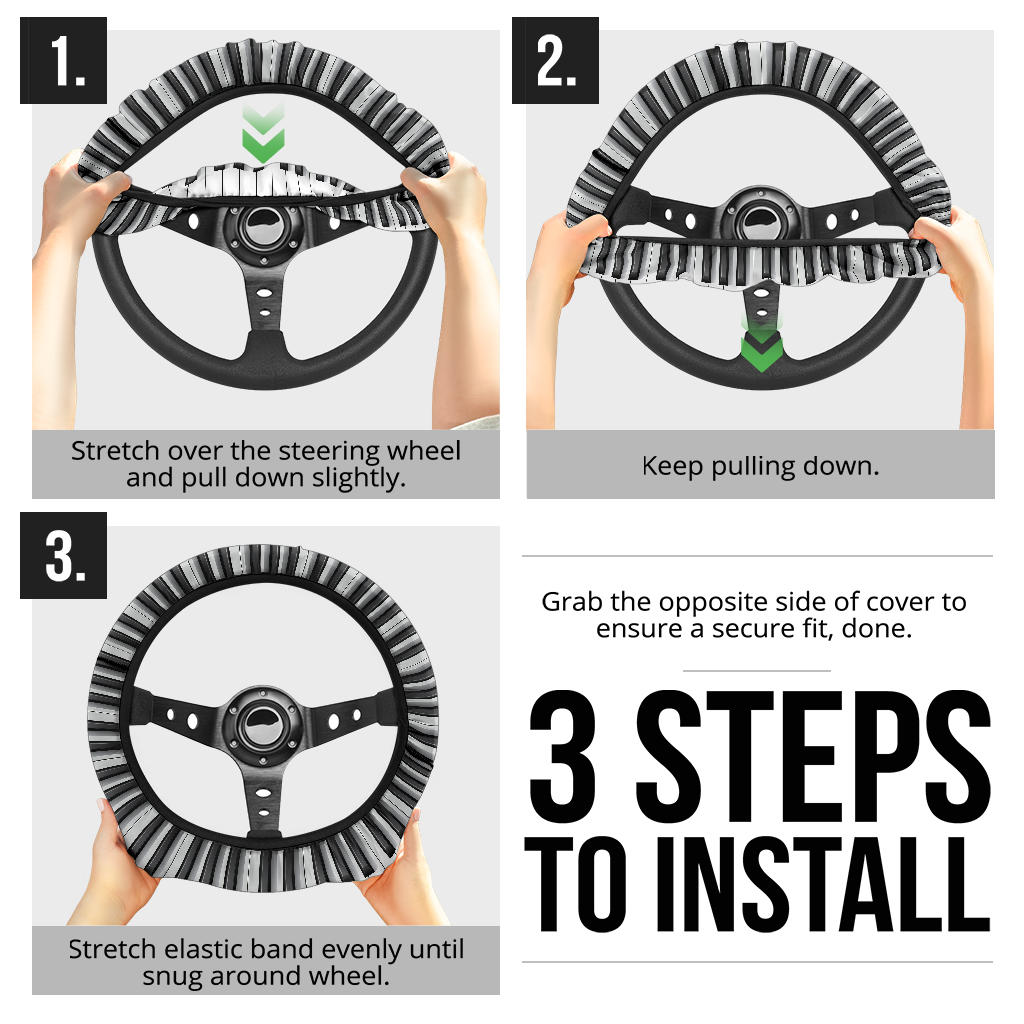 1.

Stretch over the steering wheel and pull down slightly.

2.

Keep pulling down.

3.

Stretch elastic band evenly until snug around wheel.

Grab the opposite side of cover to ensure a secure fit, done.

3 STEPS TO INSTALL